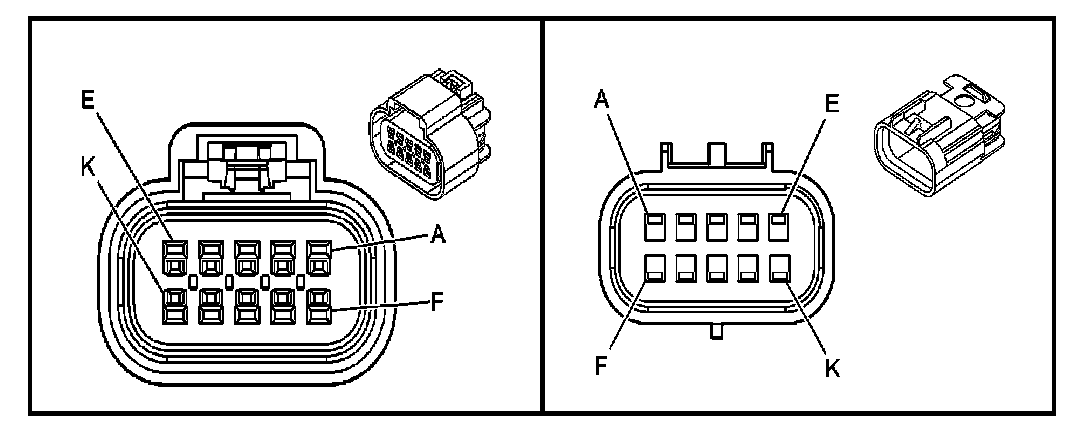 E
K
A
F

A
E
F
K