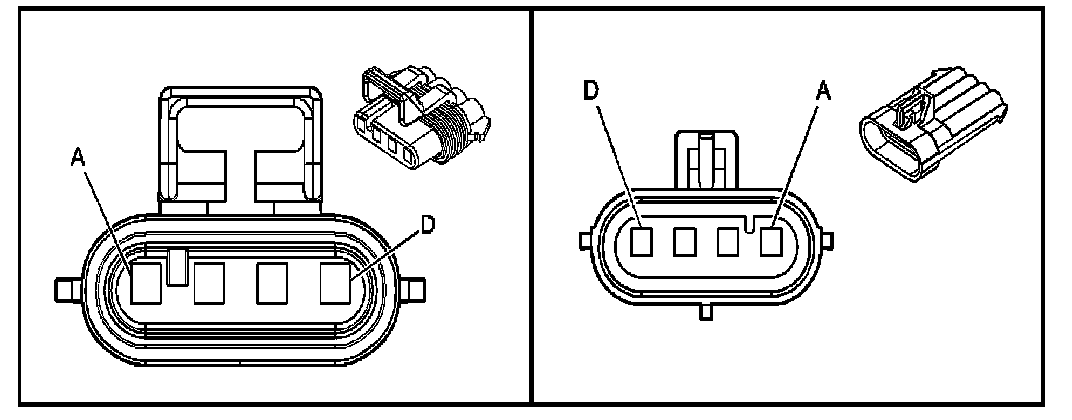 A
D

D
A