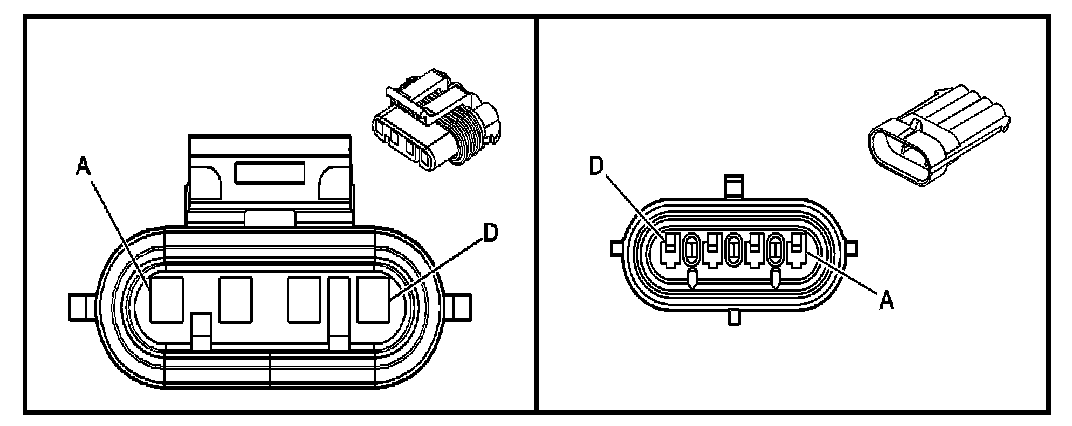 A
D
D
A