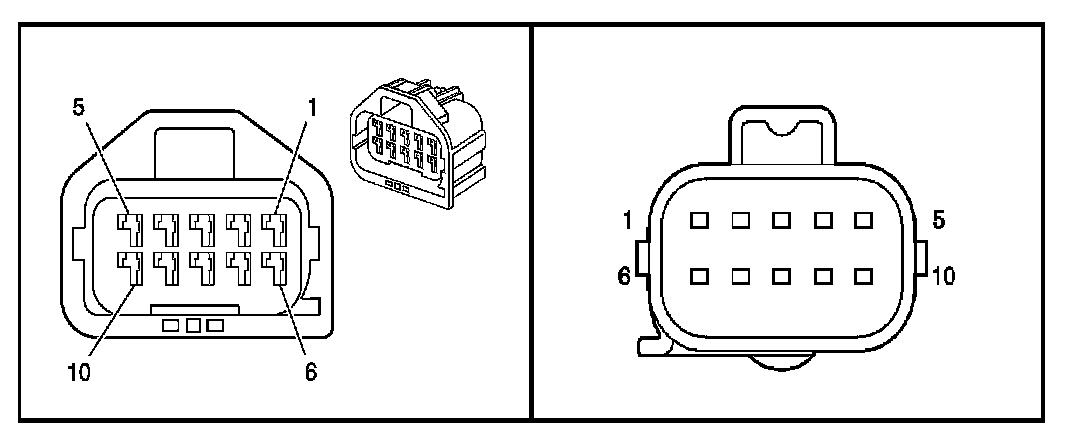 5
1
10
6

1
5
6
10