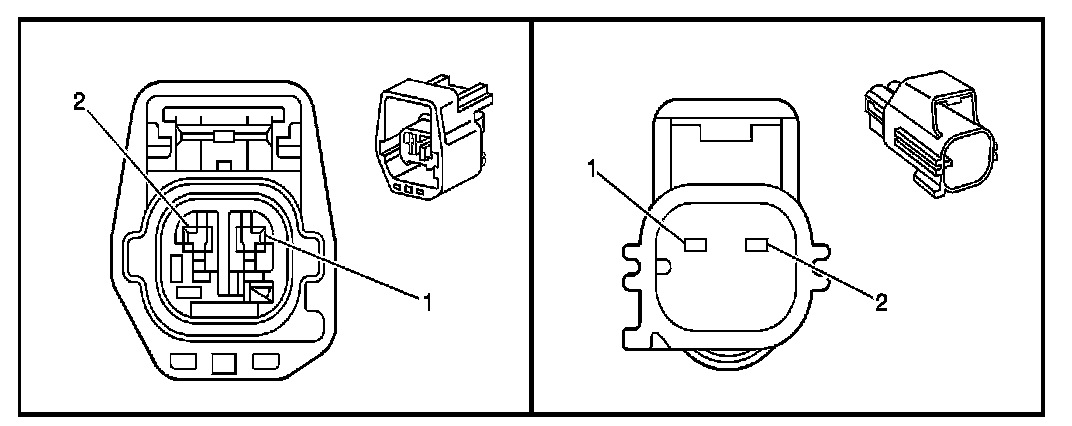 2
1
1
2