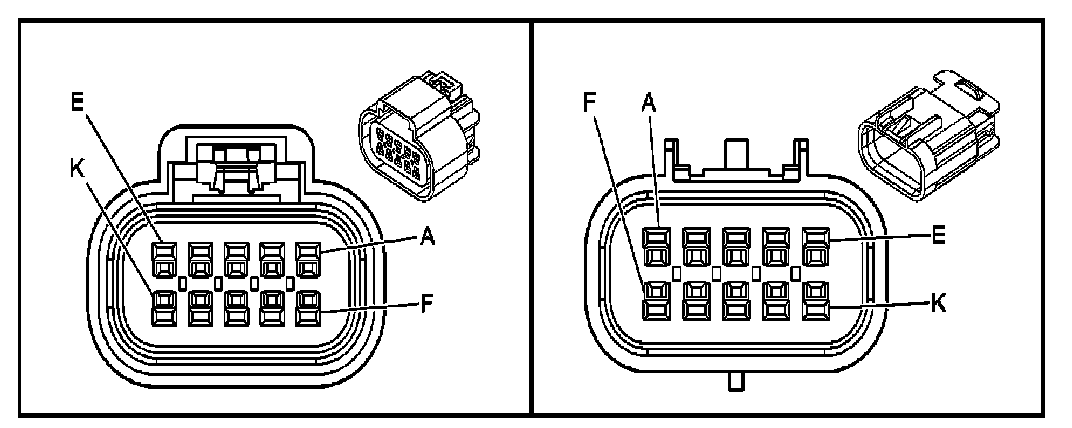 E
K
A
F

F
A
E
K