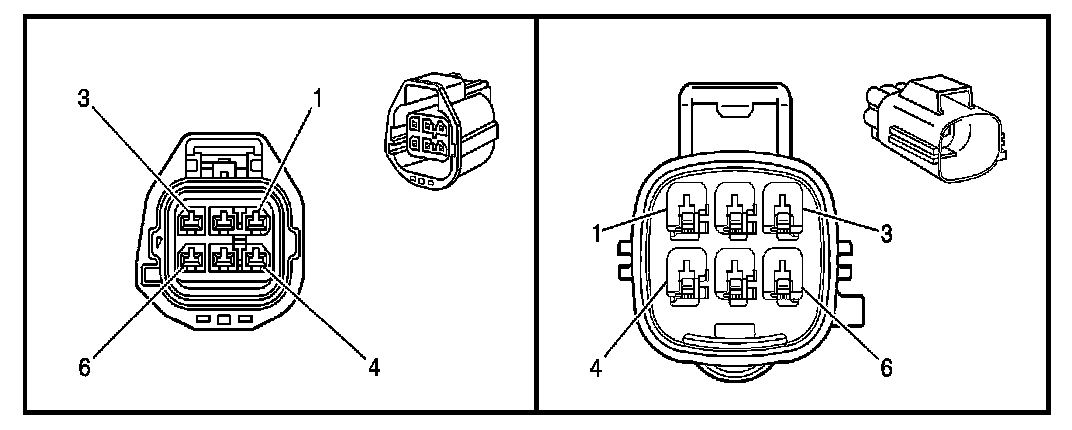 3
1
6
4
1
3
4
6