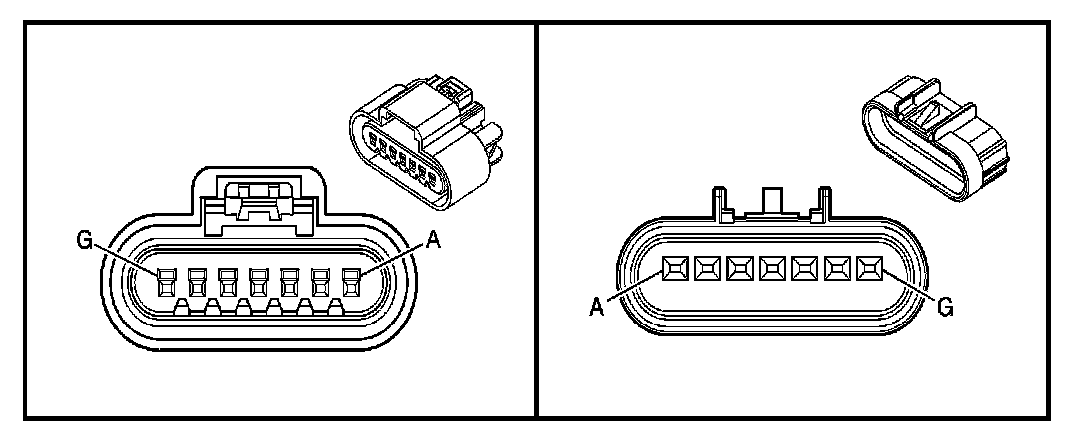 G
A
A
G