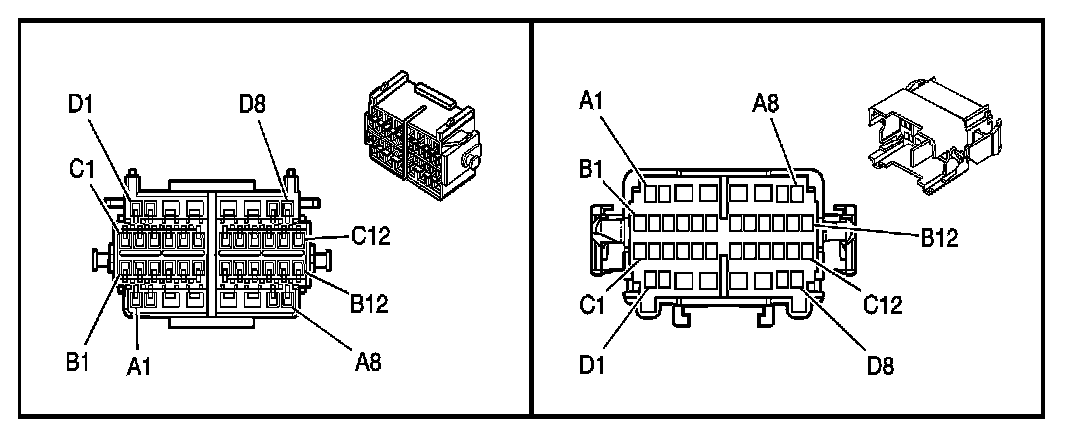 D1
D8
C1
C12
B12
B1
A1
A8

A1
A8
B1
B12
C1
C12
D1
D8