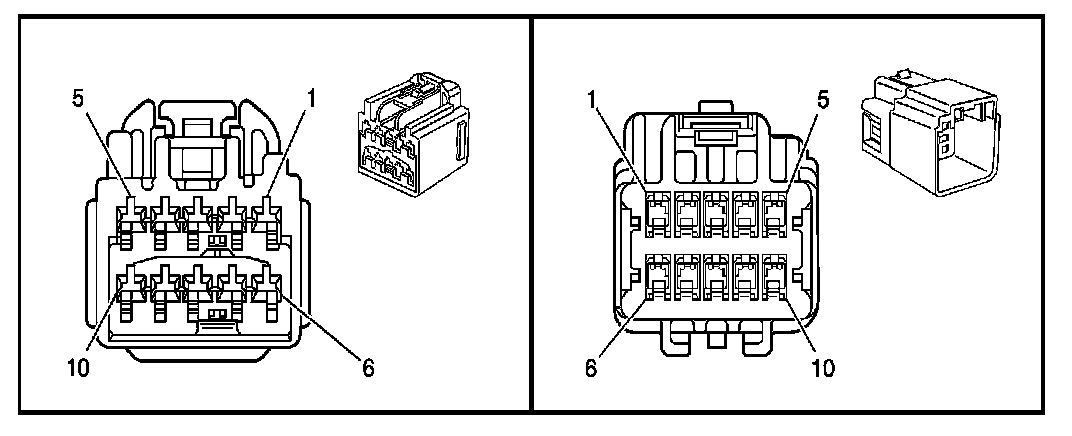 5
1
10
6

1
5
6
10