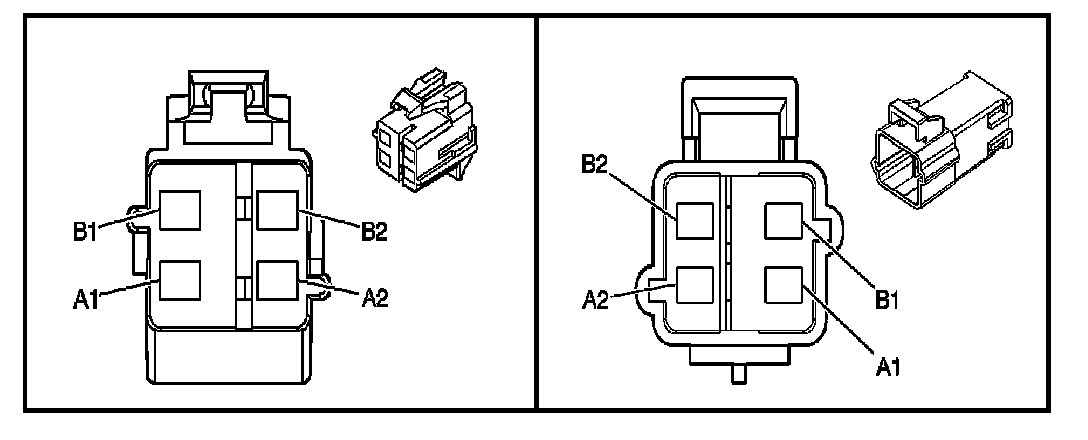 B1
B2
A1
A2

B2
A2
B1
A1