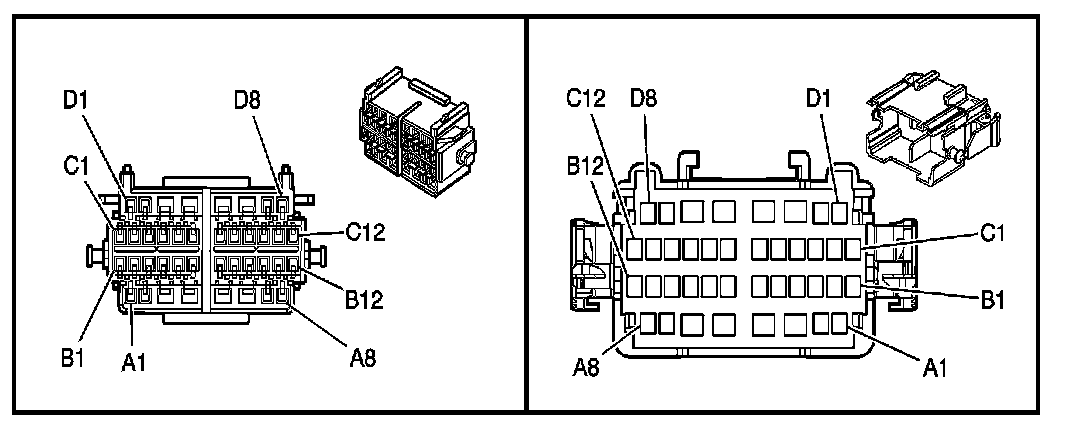 D1
D8
C1
C12
B12
B1
A1
A8

C12
D8
D1
B12
C1
B1
A8
A1