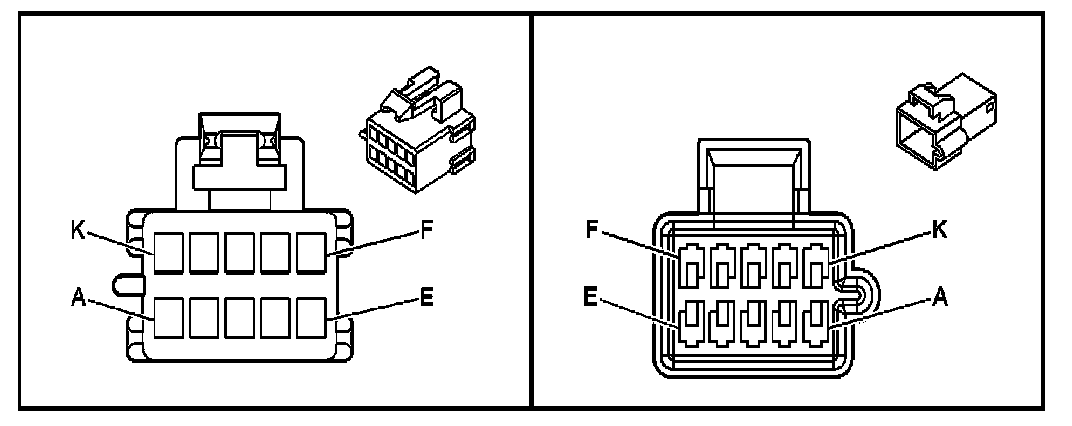 K
F
A
E

F
K
E
A