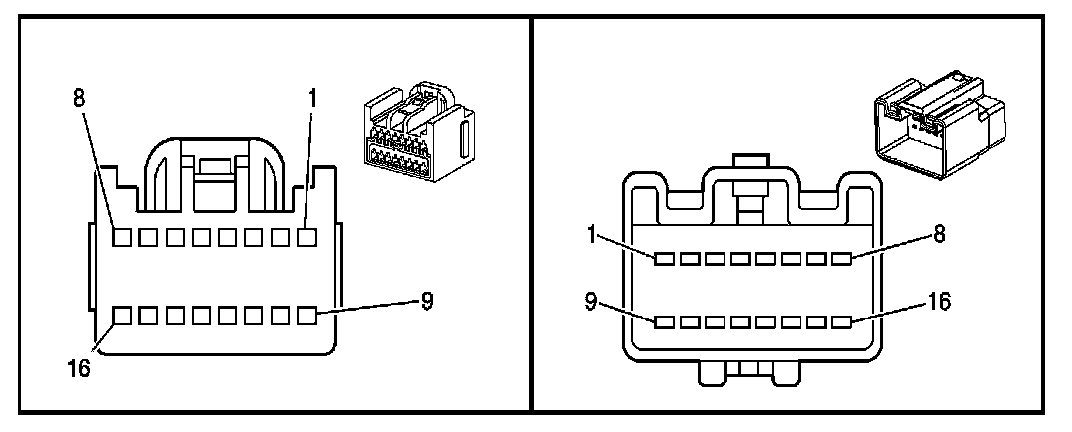 8
1
9
16
1
8
9
16