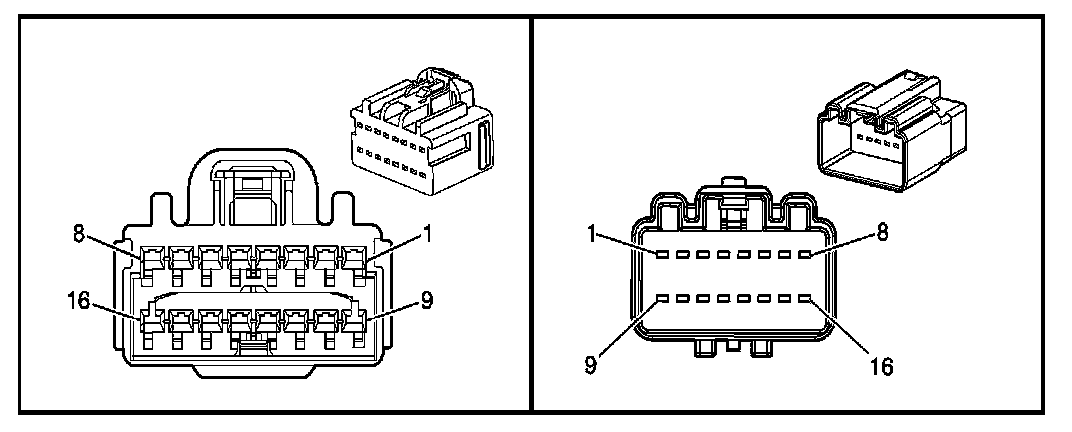 8
1
16
9

1
8
9
16