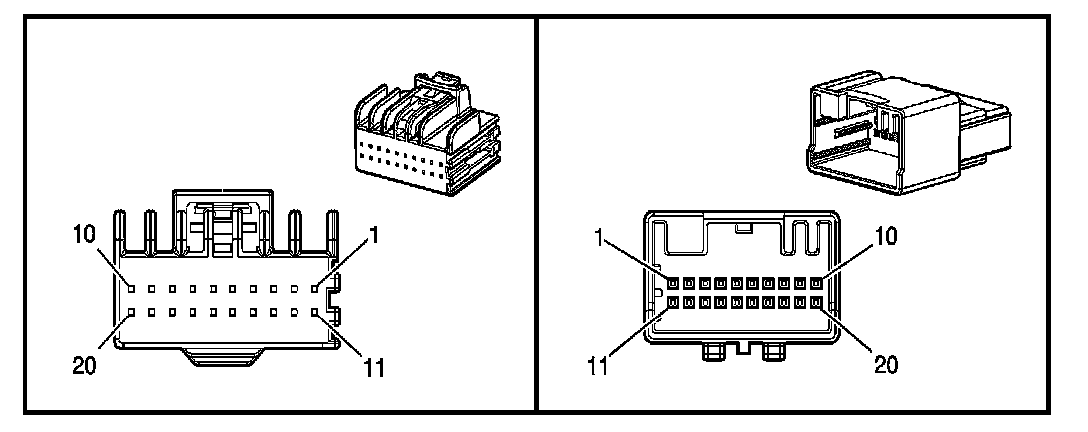 10
1
20
11

1
10
11
20