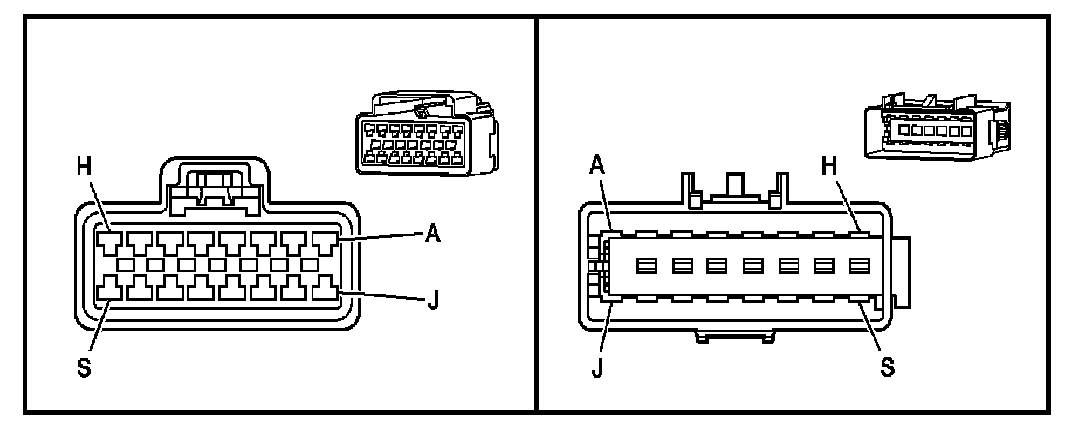 H
A
J
S

A
H
J
S