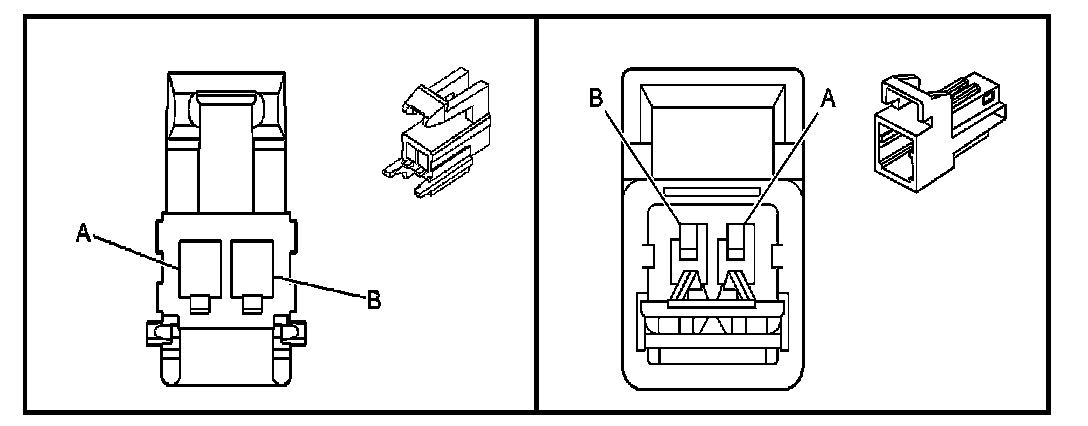 A
B
B
A