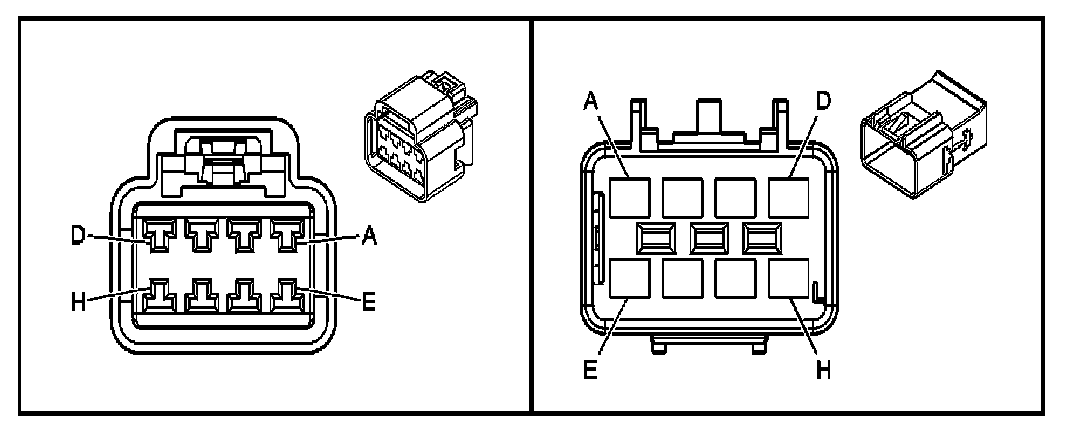 D
A
H
E

A
D
E
H