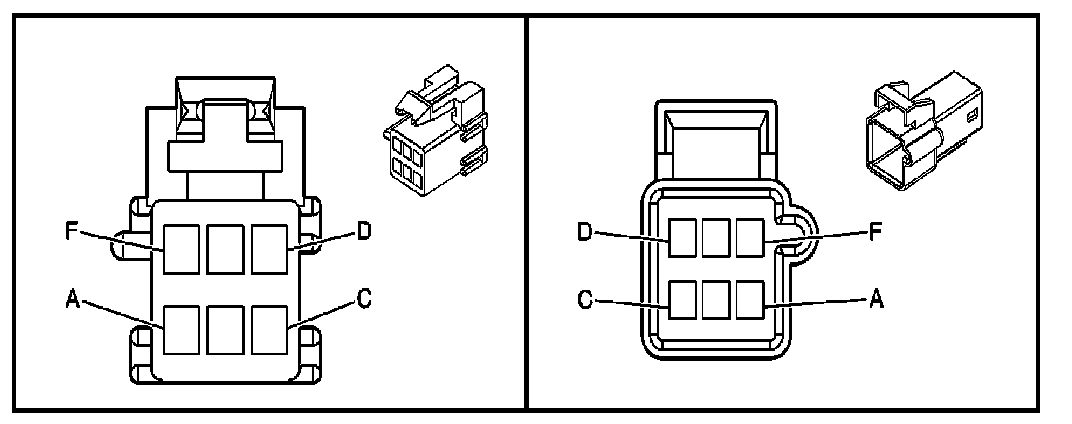 F
D
A
C

D
F
C
A