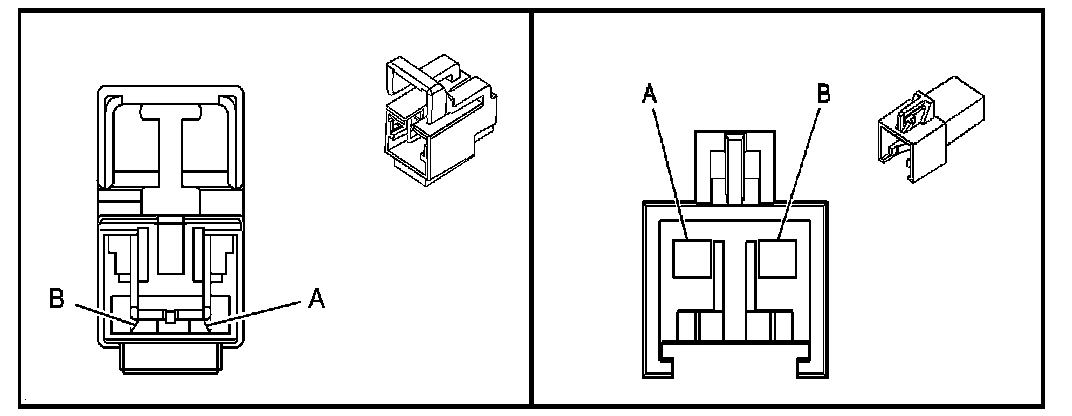 B
A
A
B