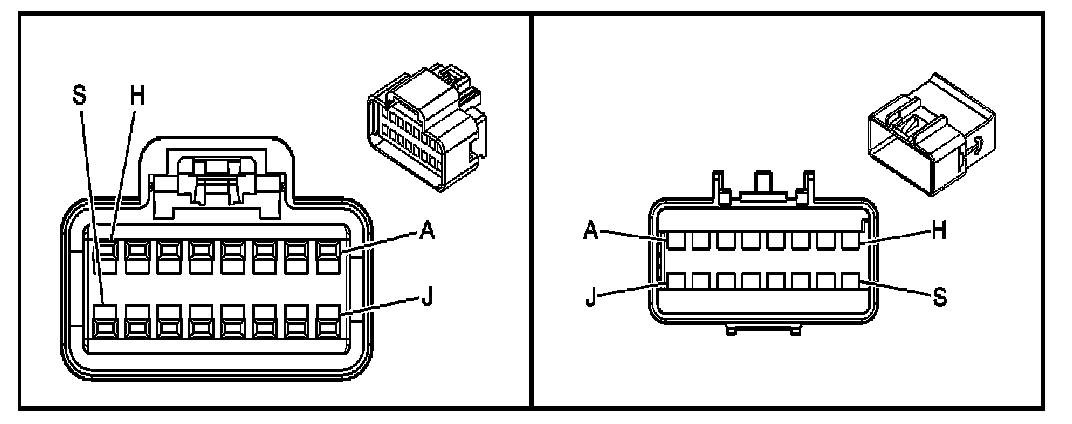 S
H
A
J
A
H
J
S