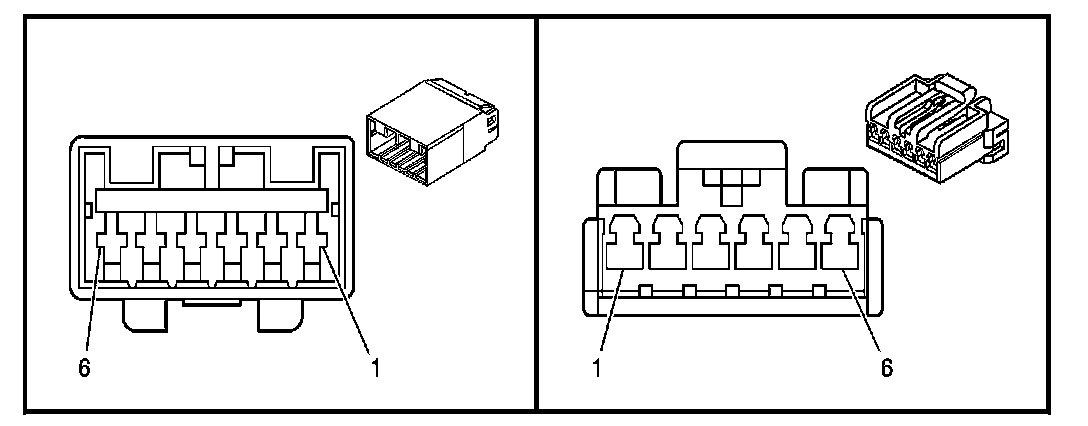 6
1
1
6