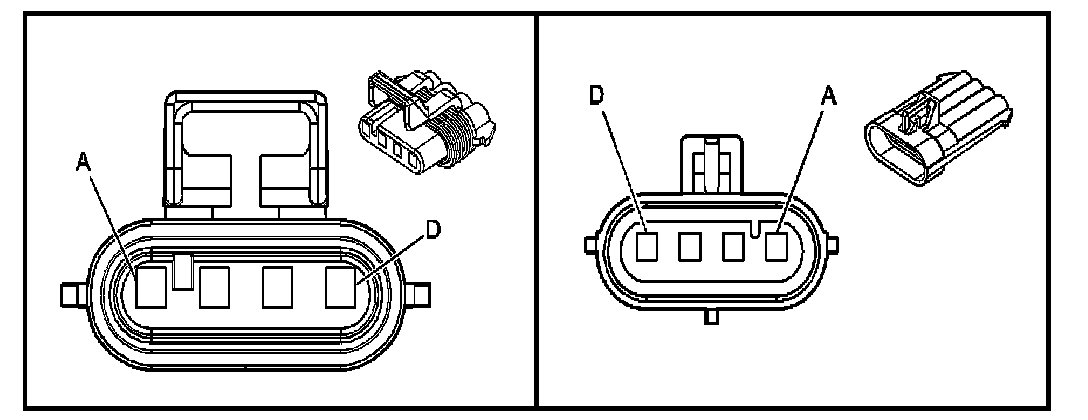 A
D
D
A