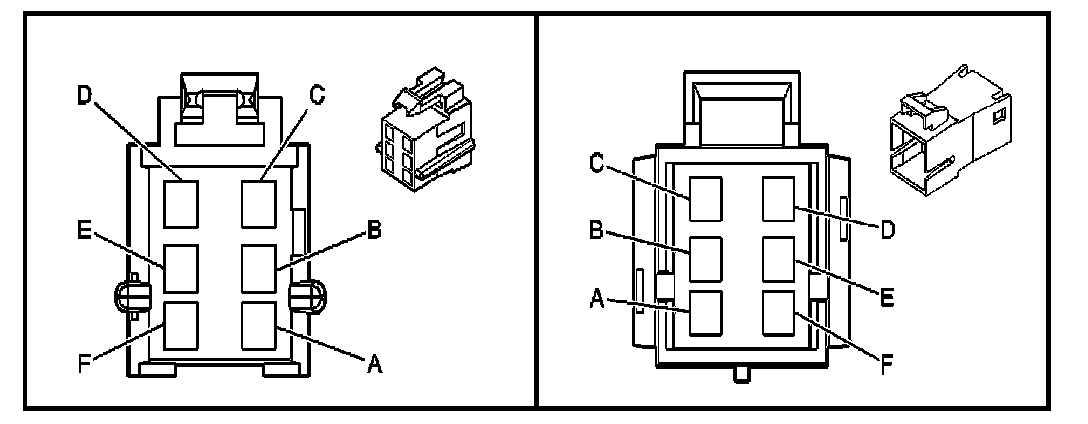 D
C
E
B
F
A

C
B
A
D
E
F