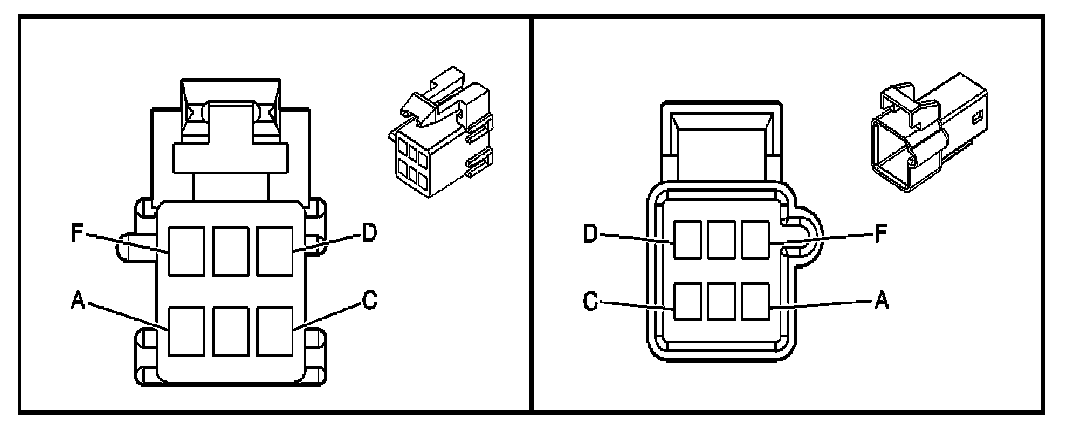 F
D
A
C
D
F
C
A