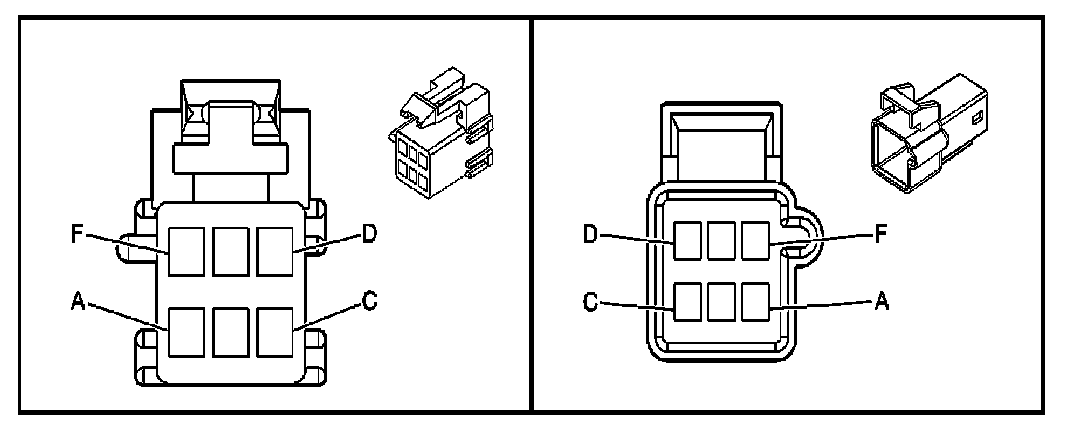 F
D
A
C

D
F
C
A