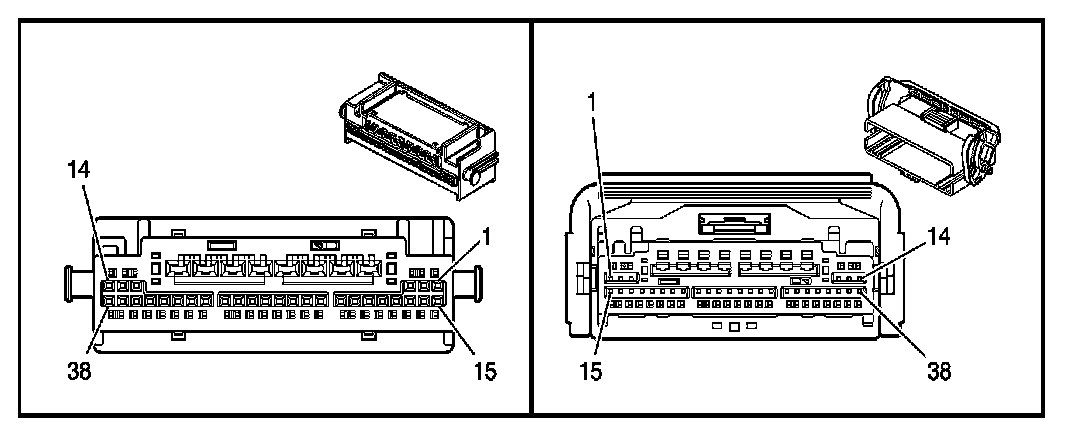 14
1
38
15

1
14
15
38