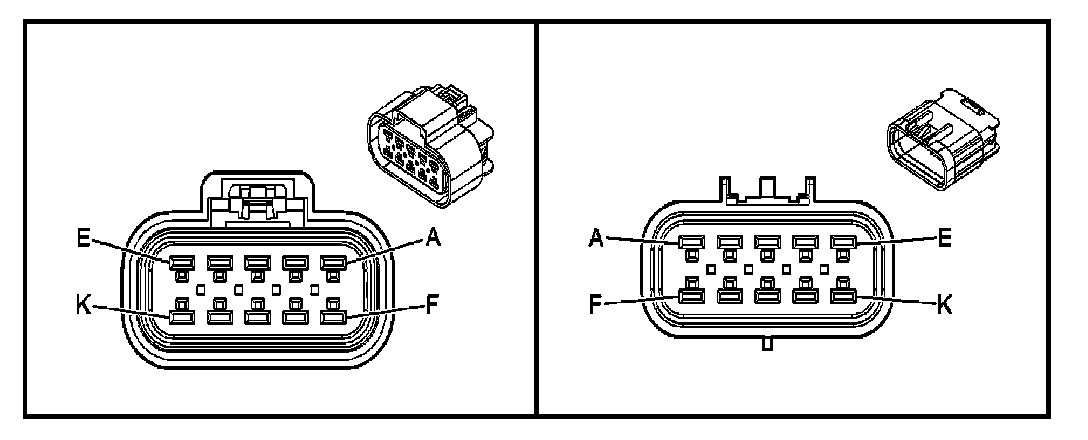 E
A
K
F

A
E
F
K