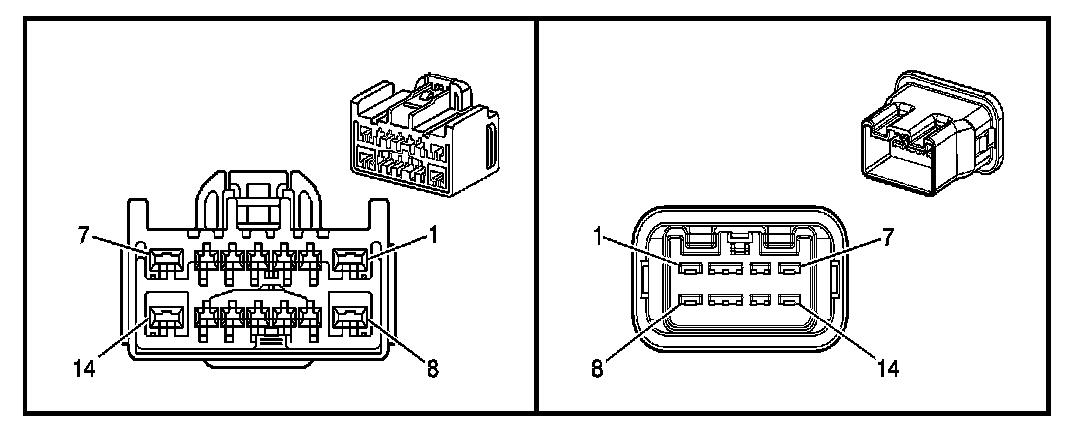 7
1
14
8

1
7
8
14