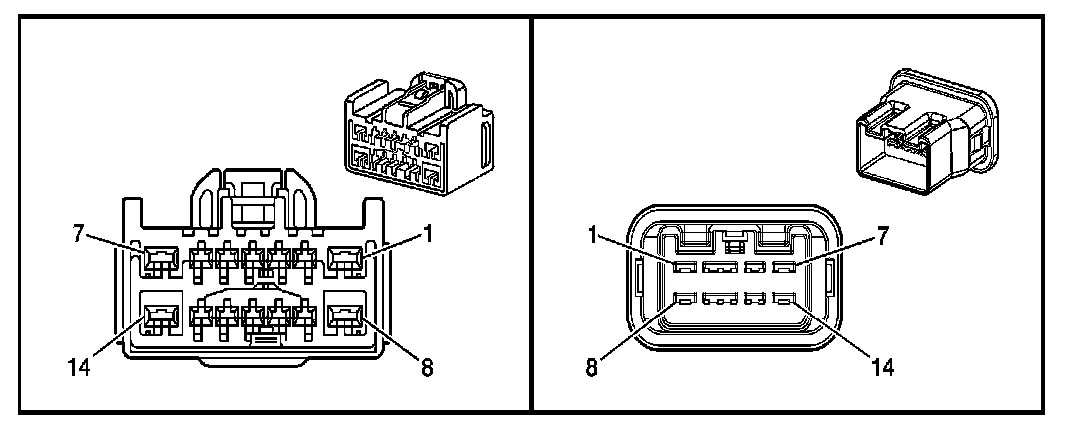 7
1
14
8

1
7
8
14