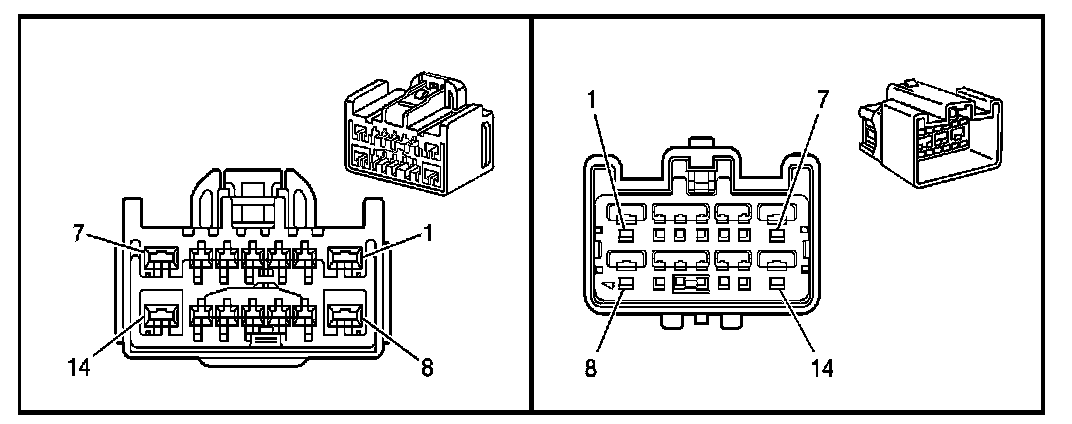 7
1
14
8

1
7
8
14