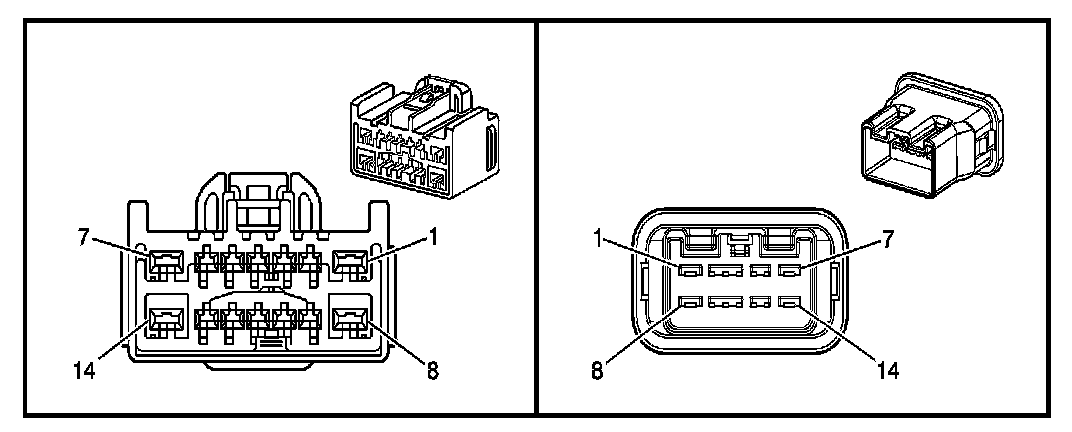 7
1
14
8

1
7
8
14