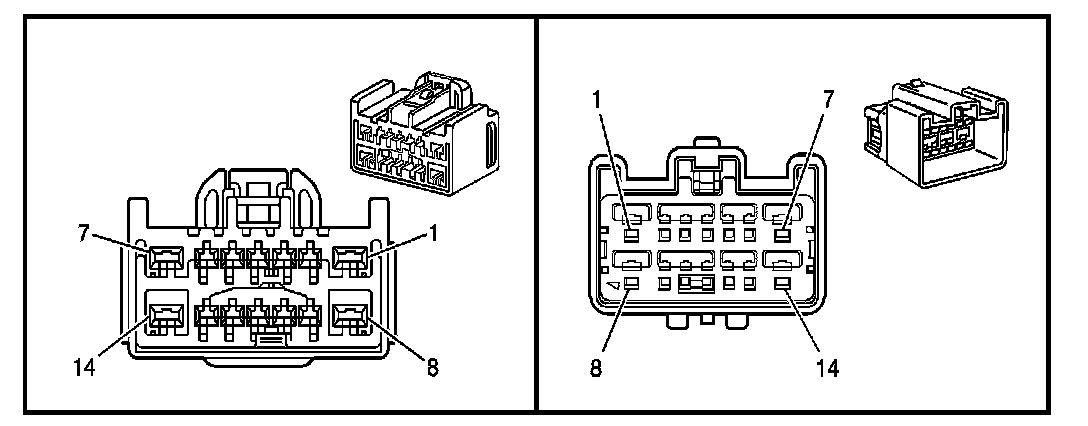 7
1
14
8

1
7
8
14