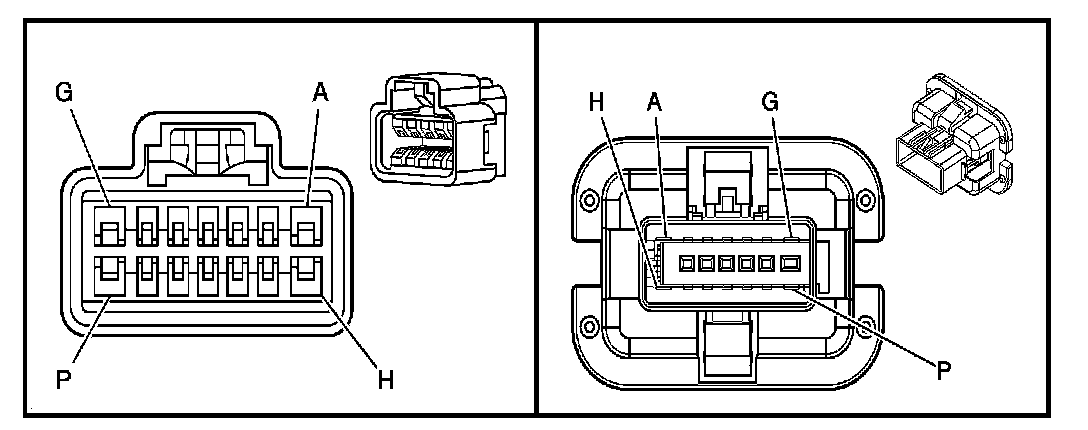 G
A
P
H

H
A
G
P