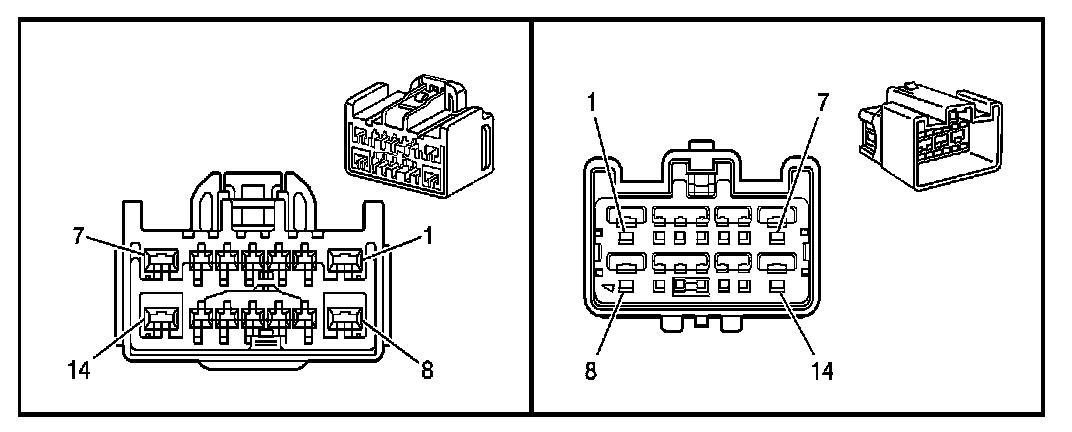 7
1
14
8

1
7
8
14