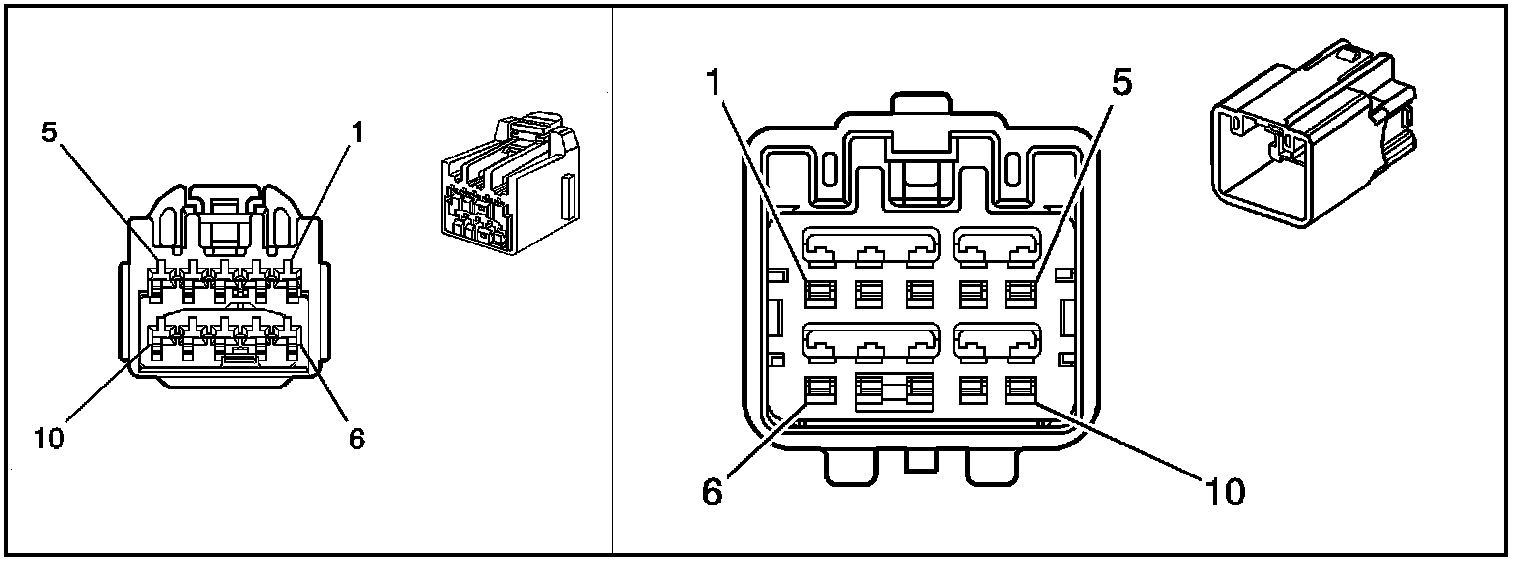 5
1
10
6
1
5
6
10