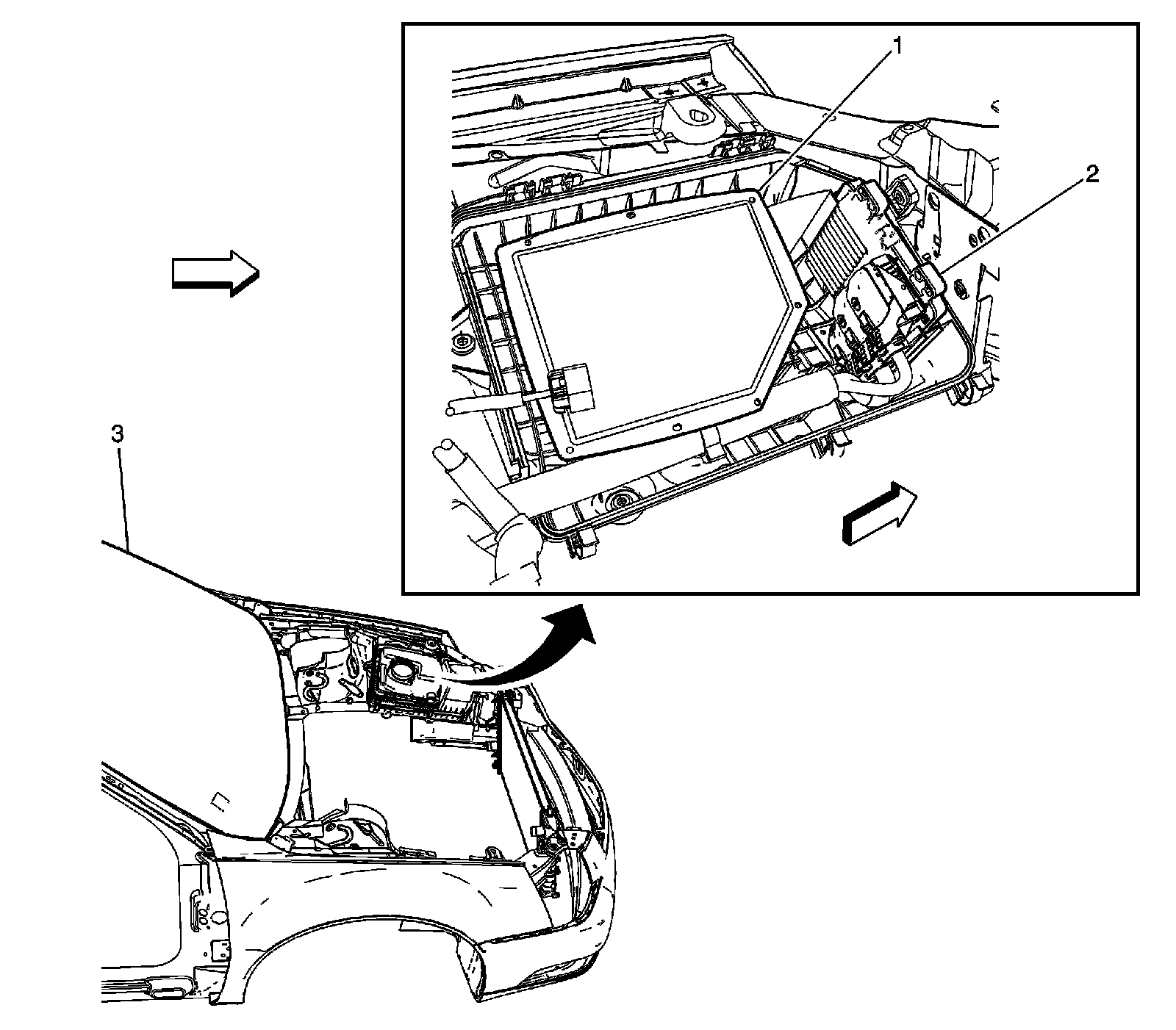 1
2
3