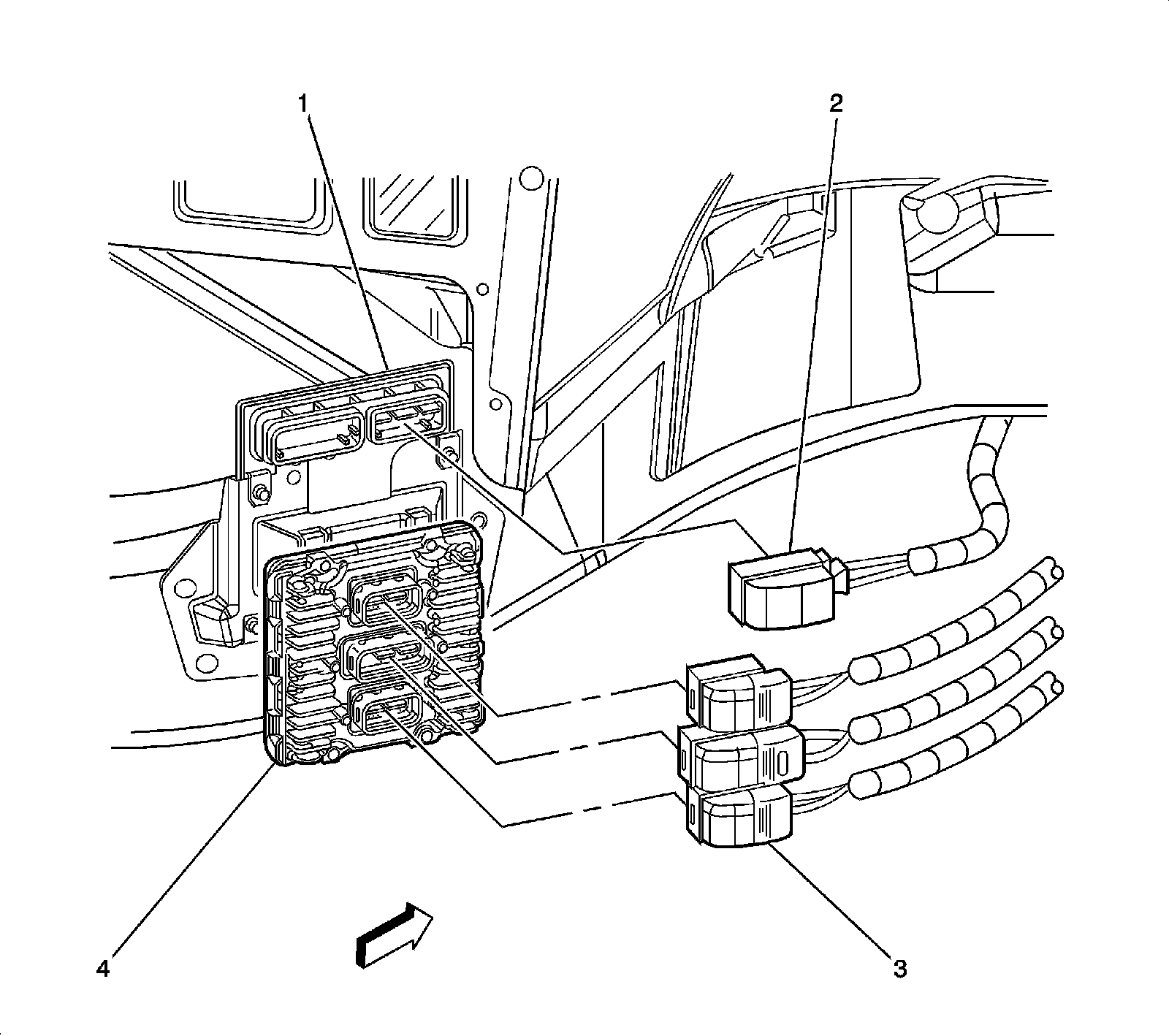 1
2
4
3