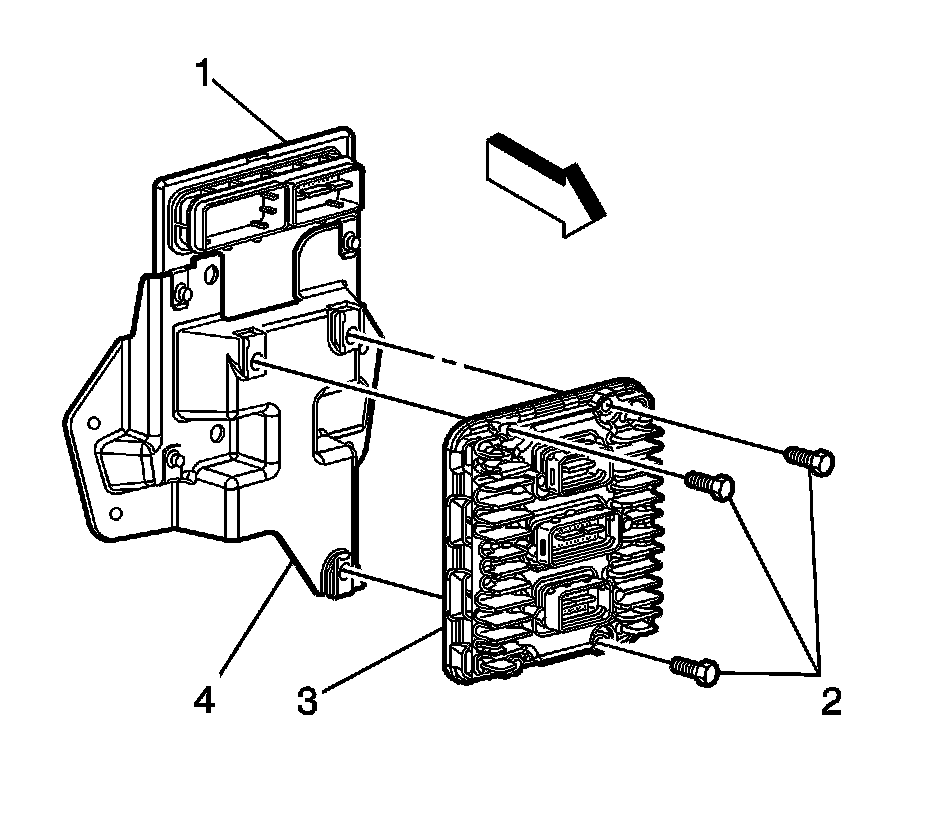 1

4

3

2