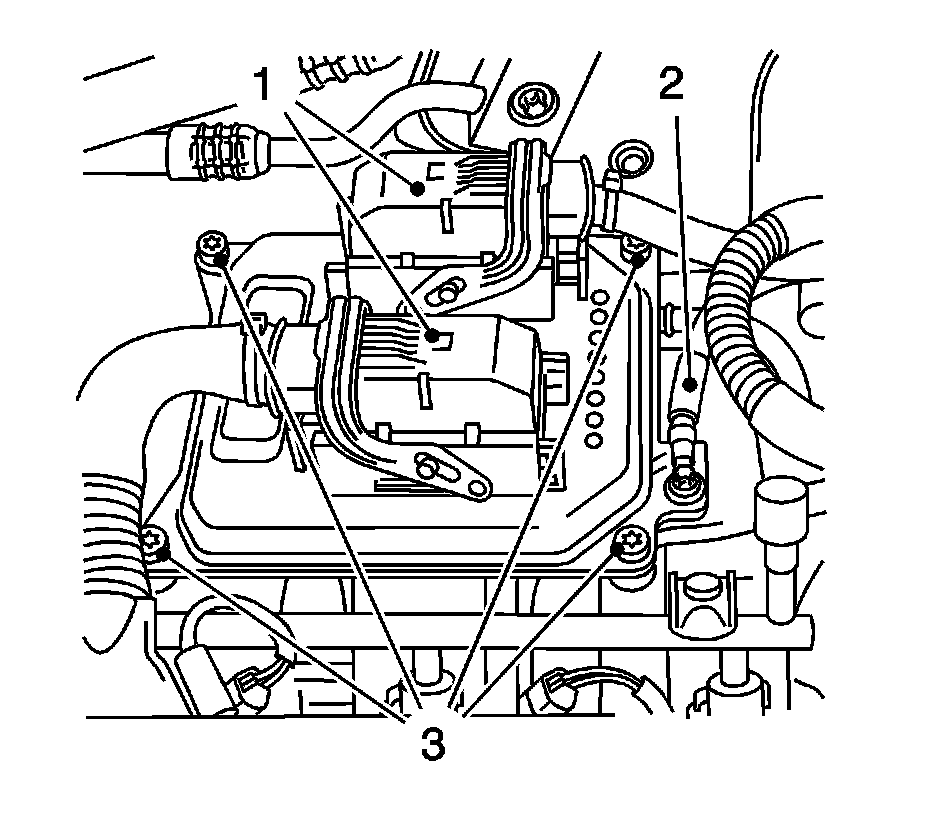 1
2
3