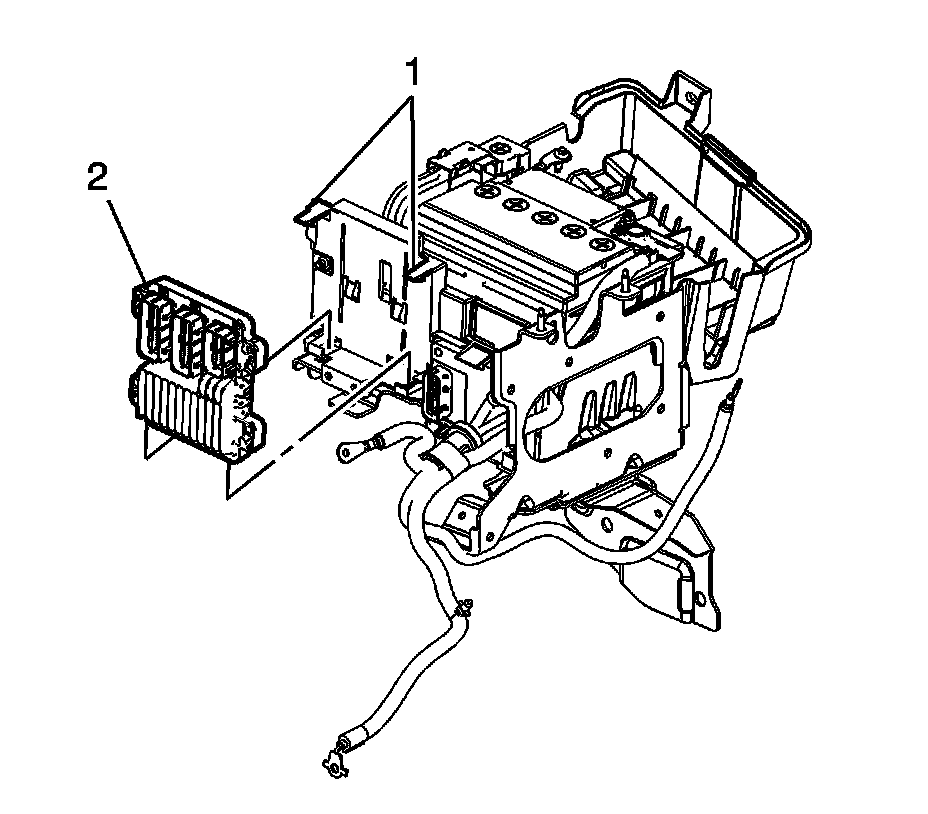 1
2