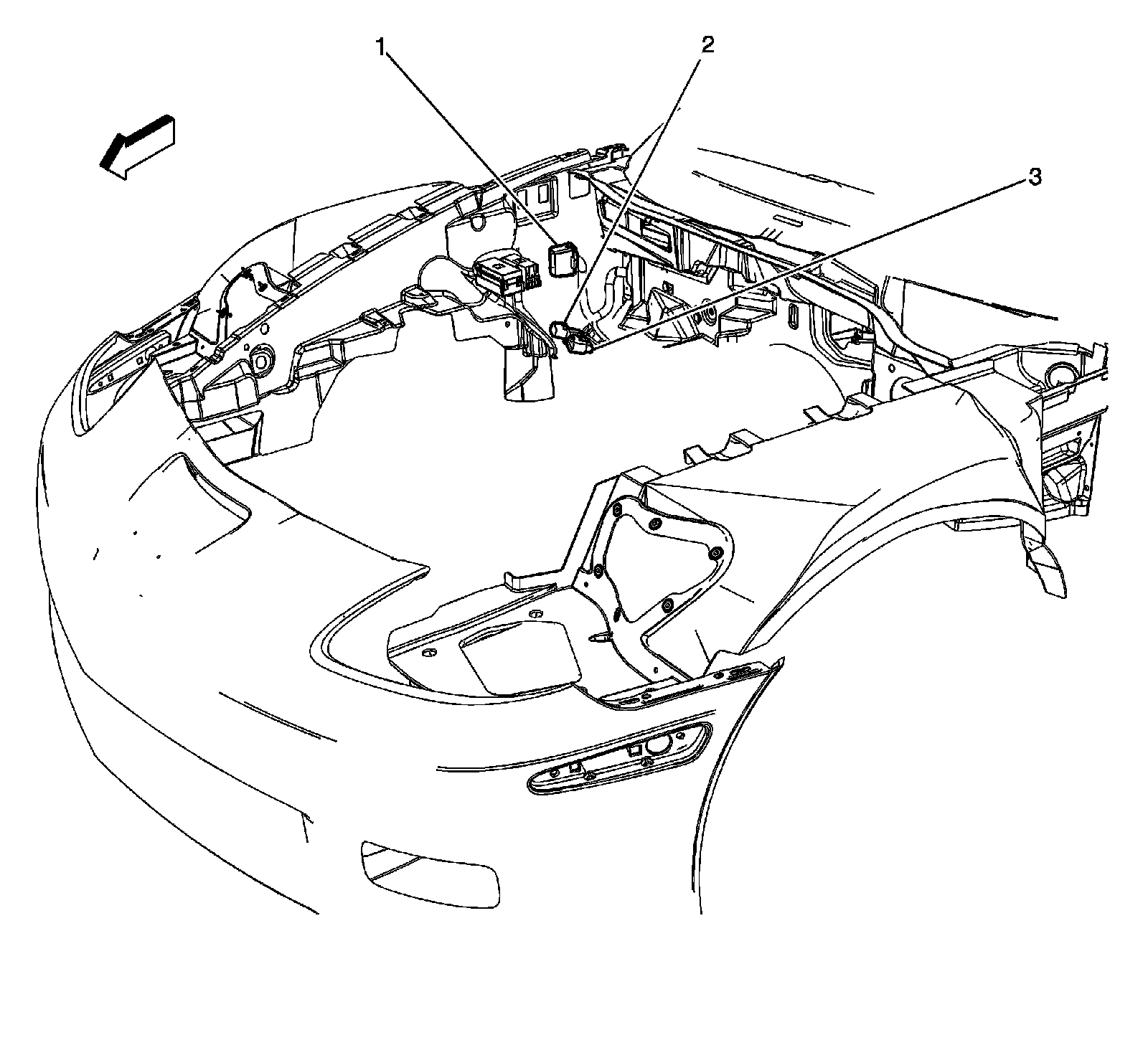 1
2
3