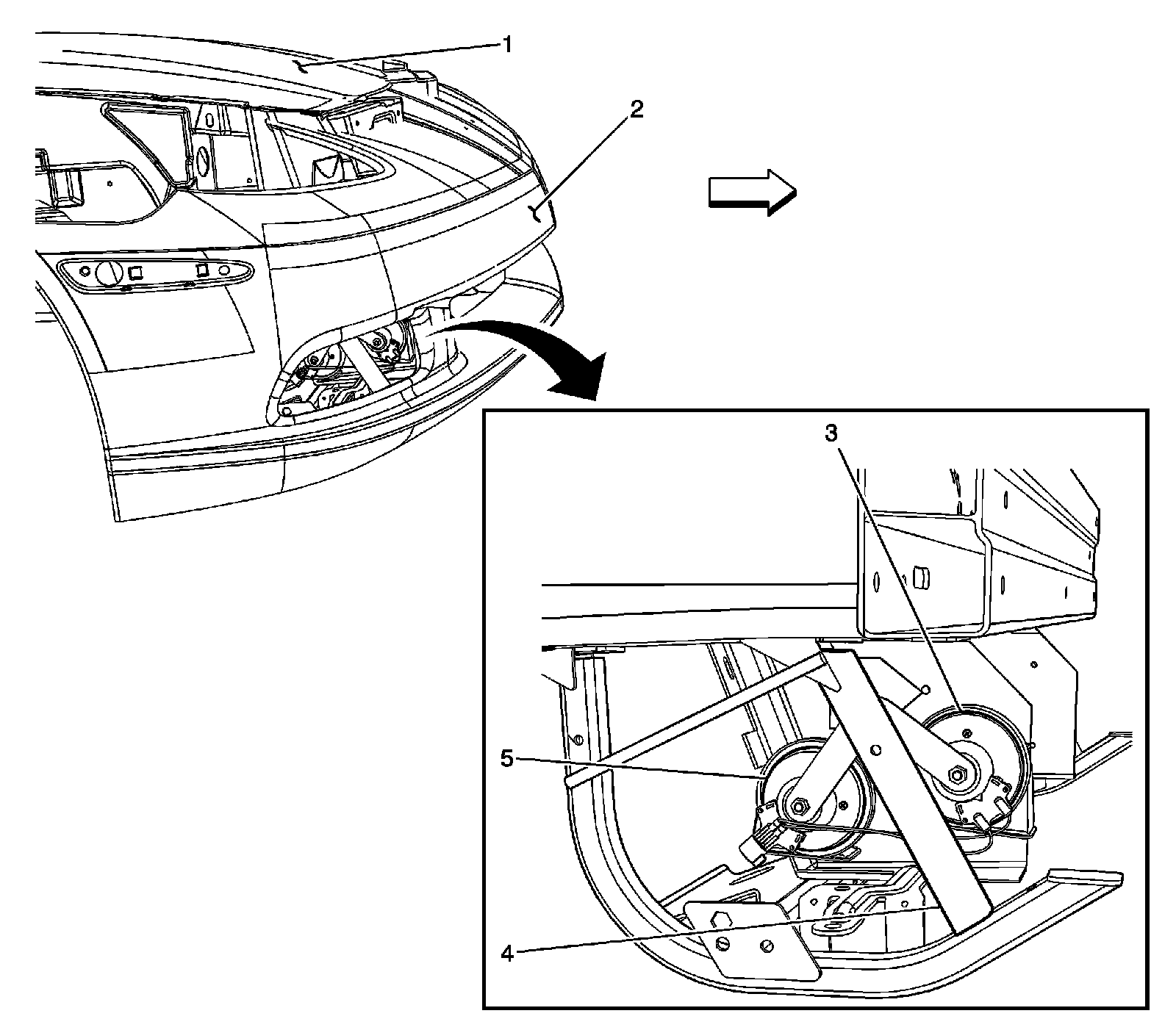 1
2
3
5
4