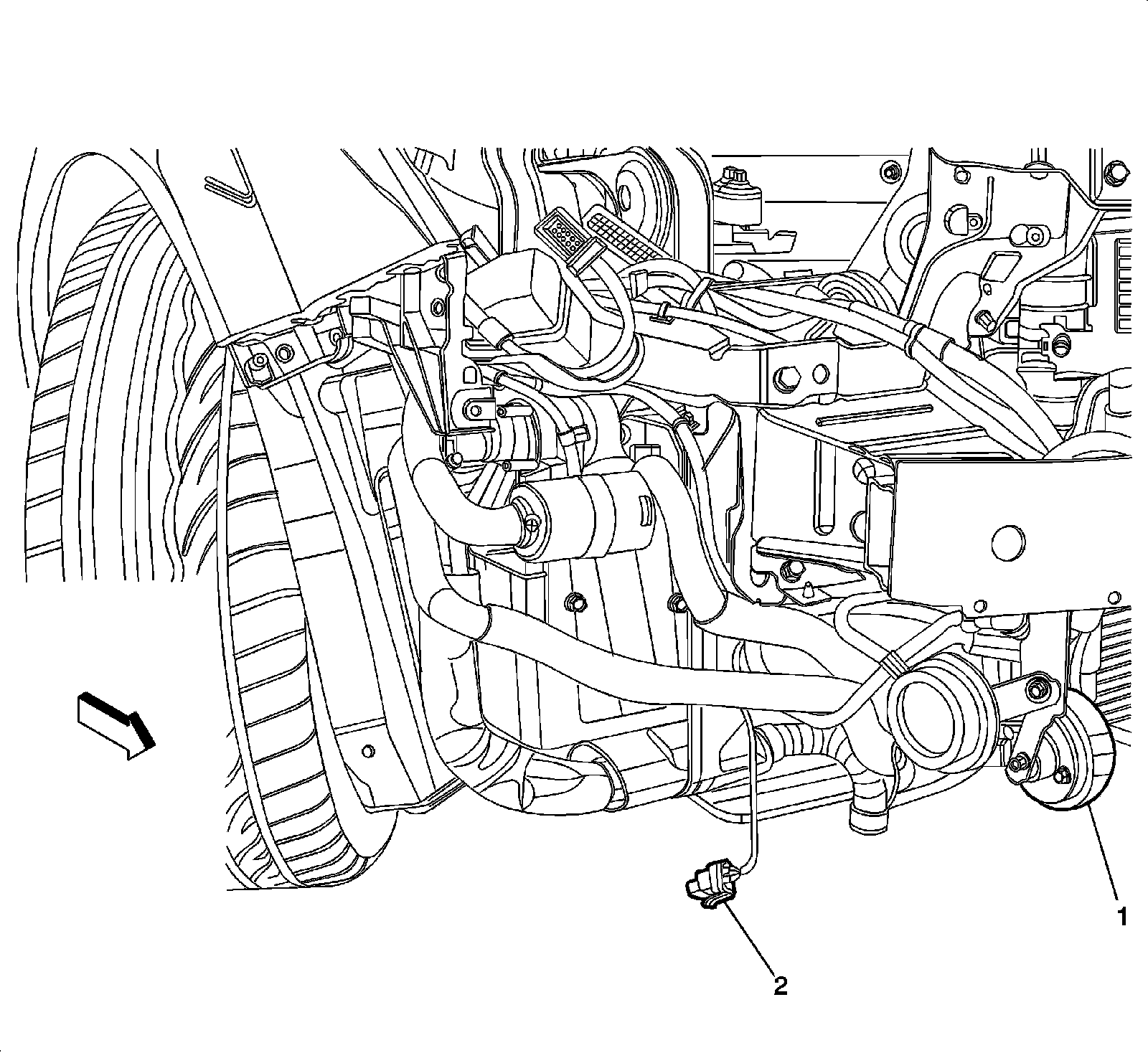 1

2