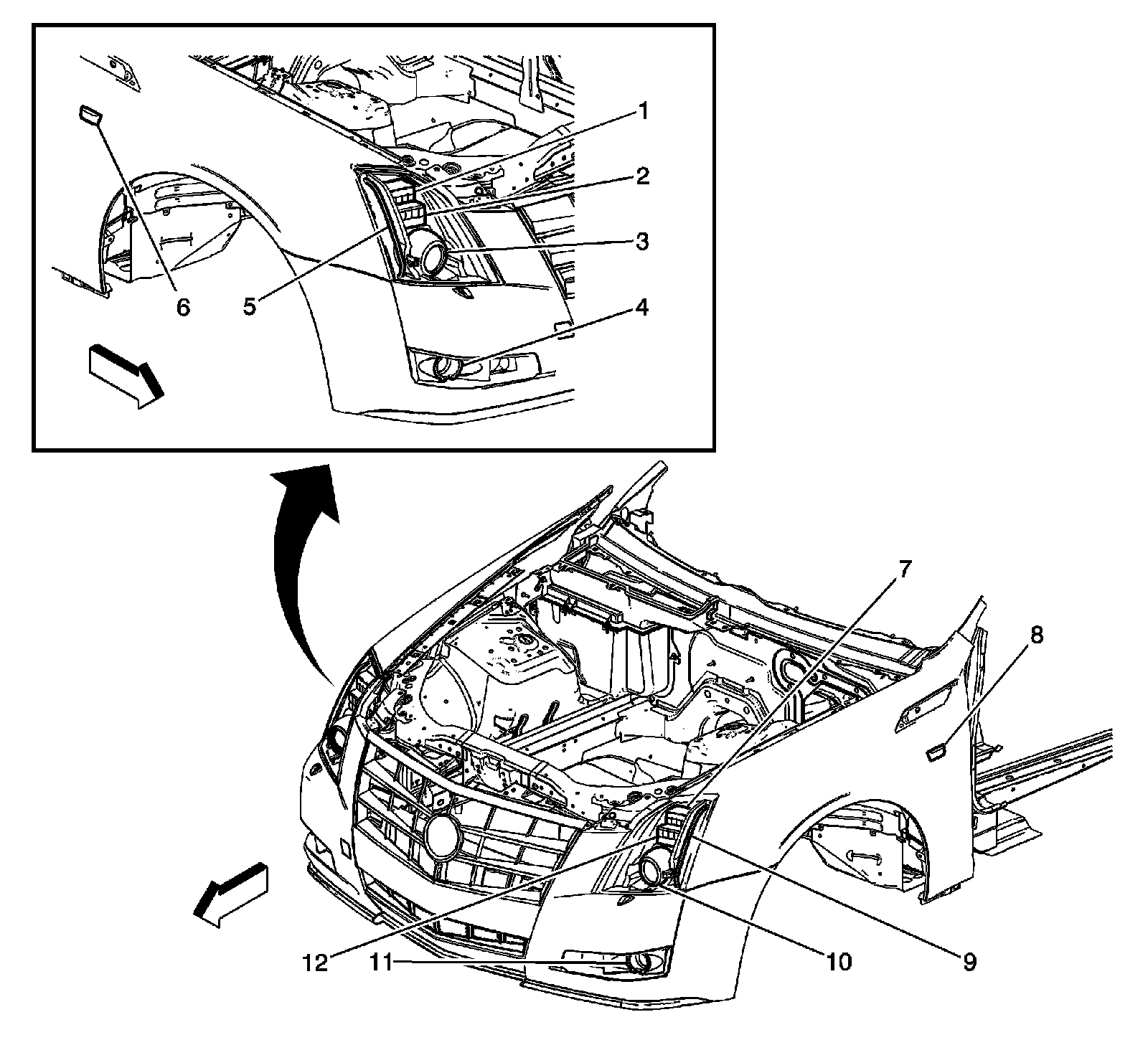 1
2
3
4
5
6
7
8
9
10
11
12