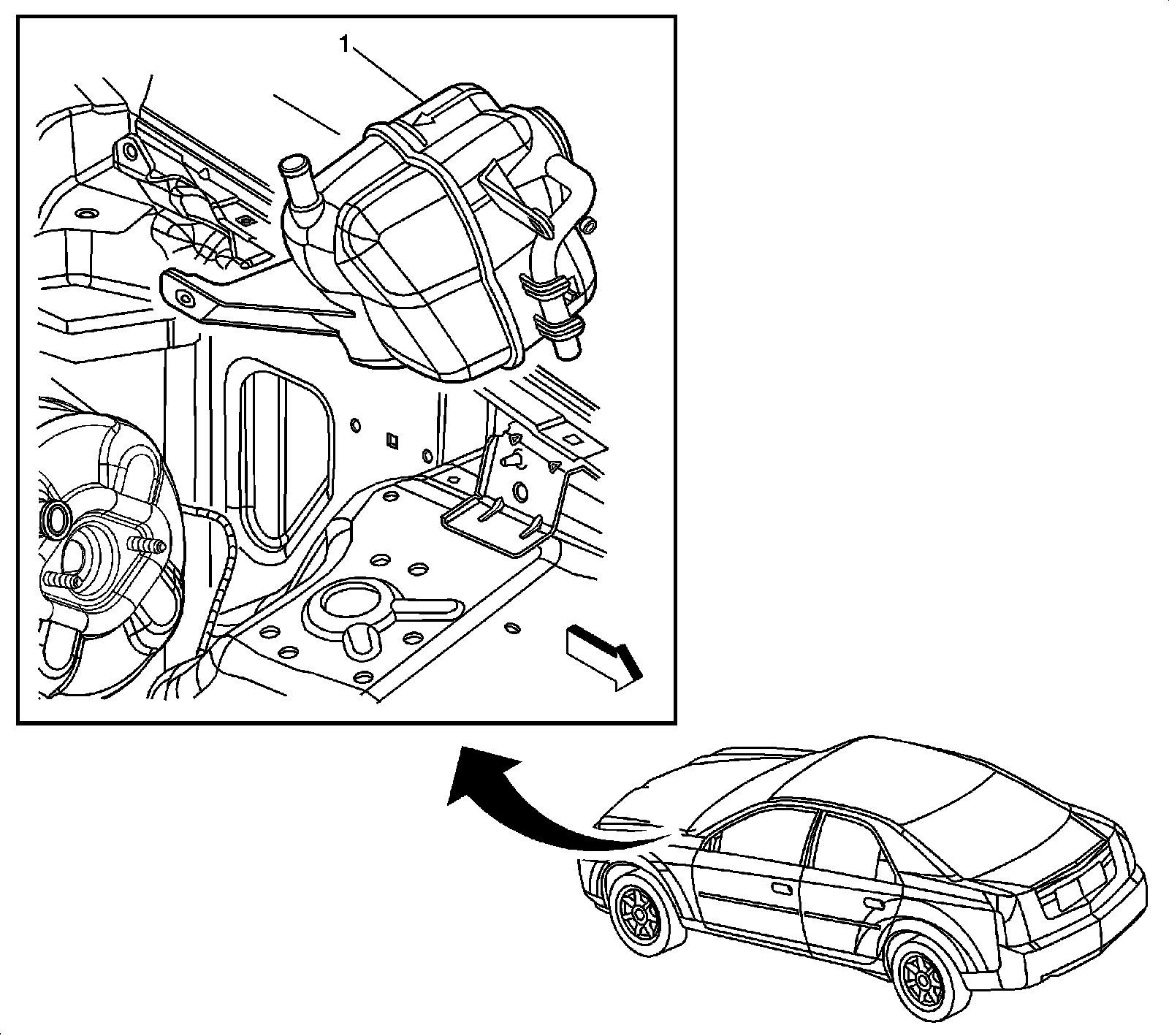 1