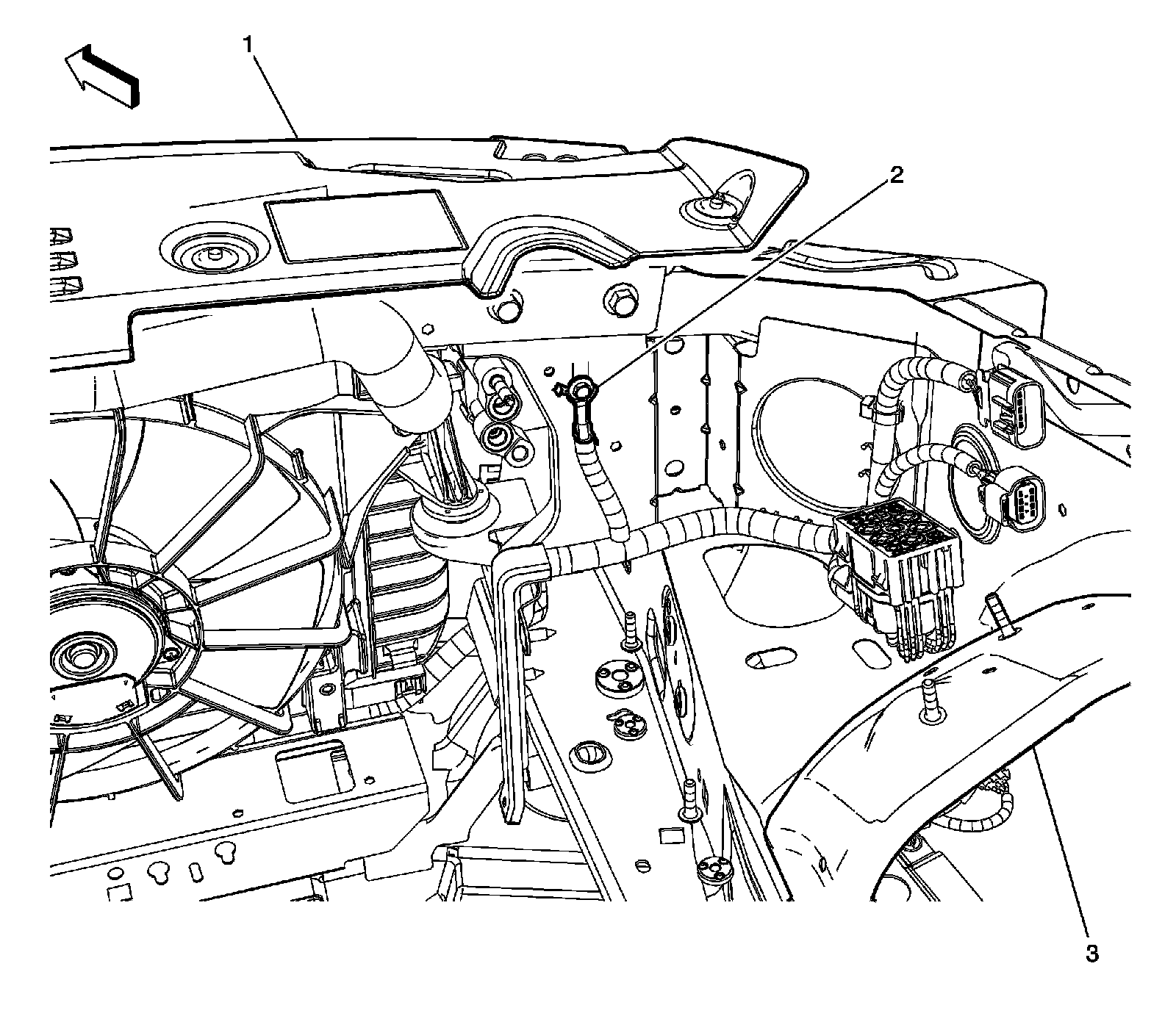 1

2

3