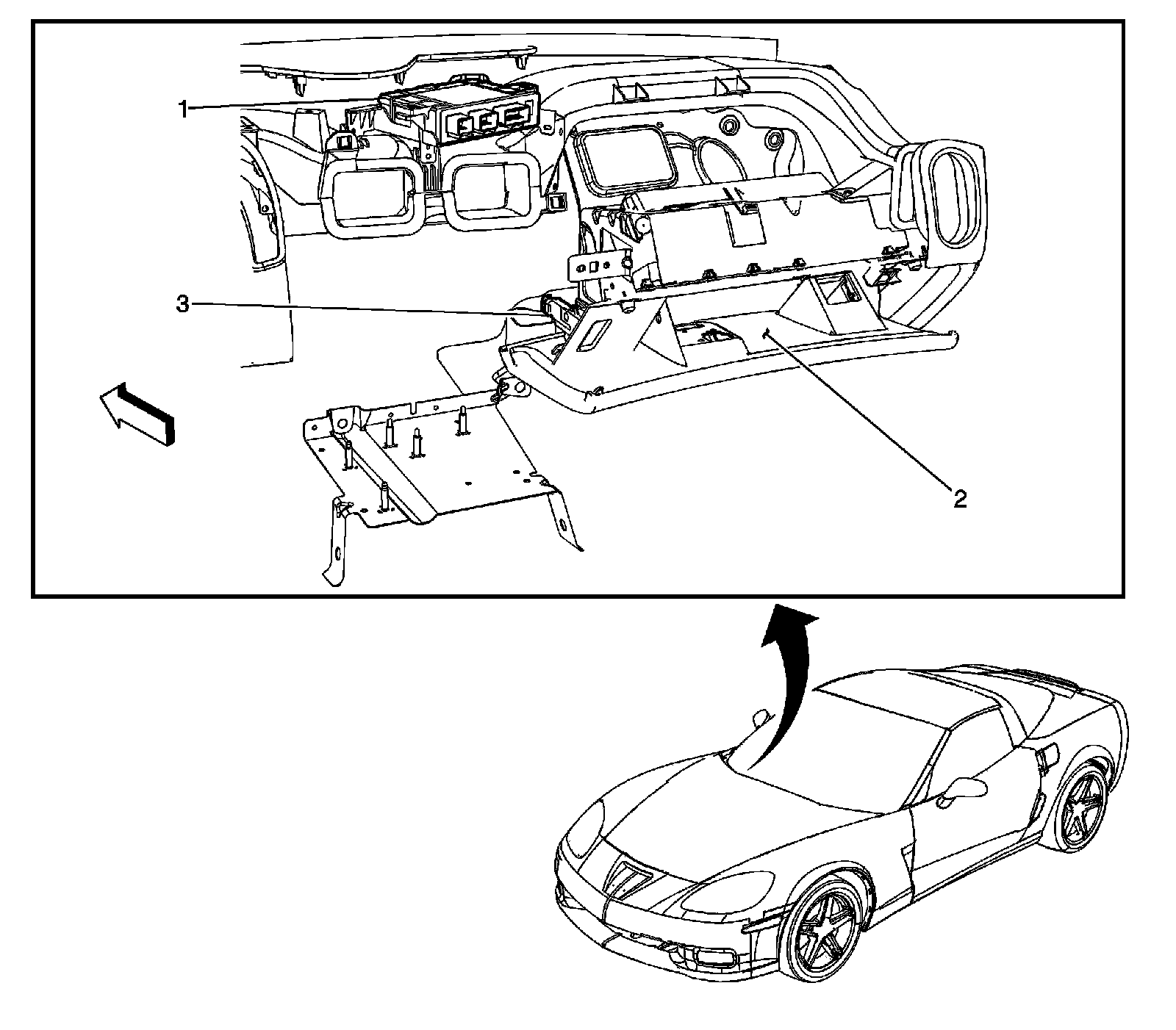 1
3
2