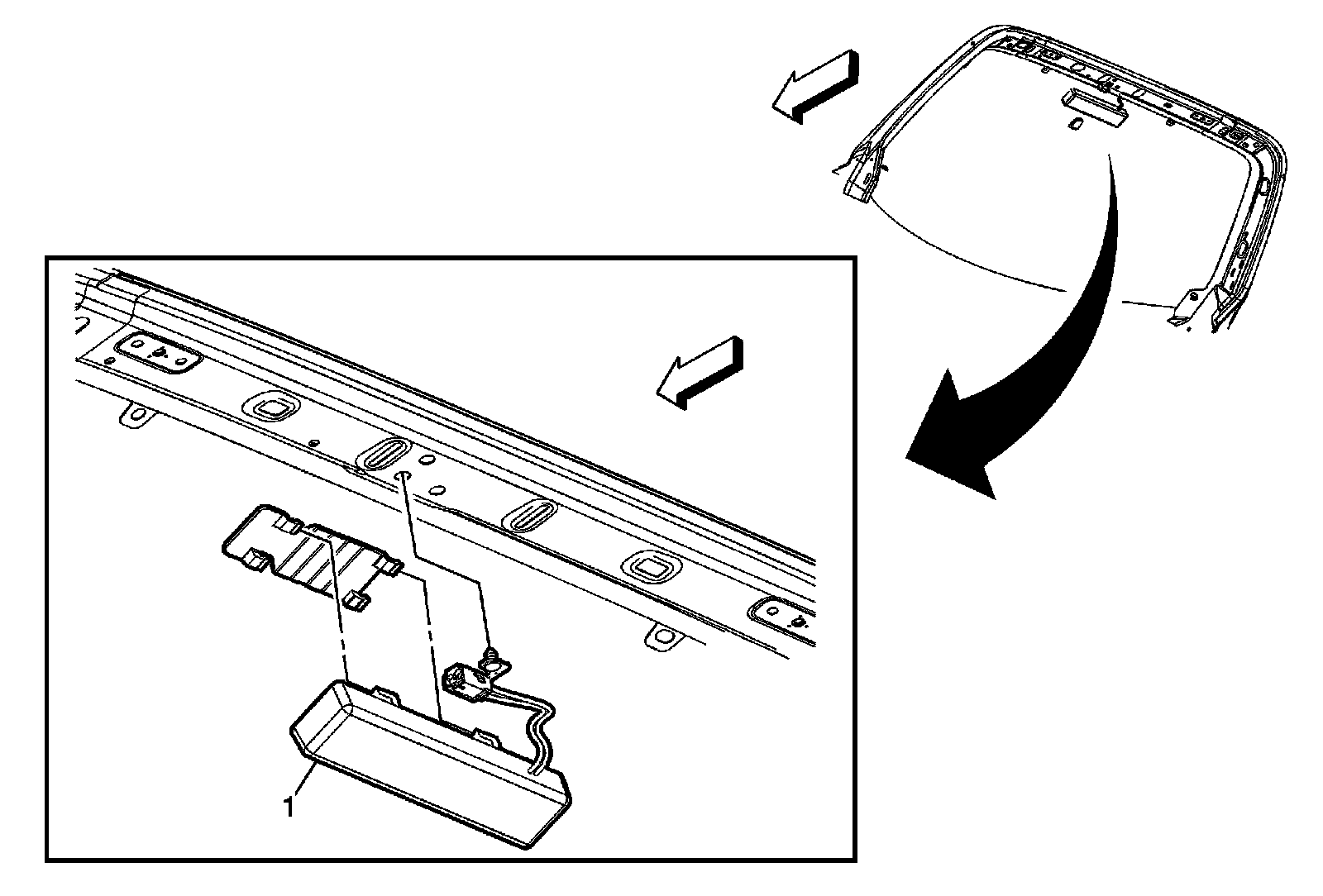 1